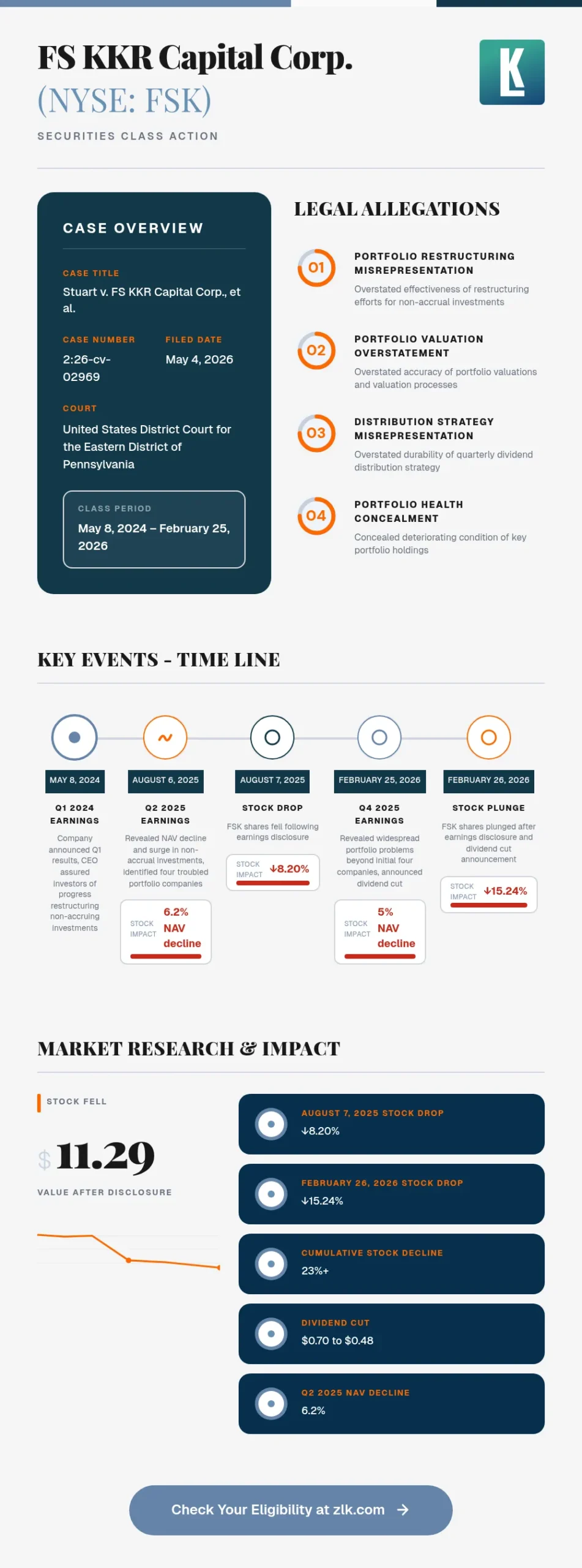 FS KKR Capital Corp.
(NYSE: FSK)

SECURITIES CLASS ACTION

CASE OVERVIEW

CASE TITLE
Stuart v. FS KKR Capital Corp., et al.

CASE NUMBER
2:26-cv-02969

FILED DATE
May 4, 2026

COURT
United States District Court for the Eastern District of Pennsylvania

CLASS PERIOD
May 8, 2024 – February 25, 2026

LEGAL ALLEGATIONS

01
PORTFOLIO RESTRUCTURING MISREPRESENTATION
Overstated effectiveness of restructuring efforts for non-accrual investments

02
PORTFOLIO VALUATION OVERSTATEMENT
Overstated accuracy of portfolio valuations and valuation processes

03
DISTRIBUTION STRATEGY MISREPRESENTATION
Overstated durability of quarterly dividend distribution strategy

04
PORTFOLIO HEALTH CONCEALMENT
Concealed deteriorating condition of key portfolio holdings

KEY EVENTS - TIME LINE

MAY 8, 2024
Q1 2024 EARNINGS
Company announced Q1 results, CEO assured investors of progress restructuring non-accruing investments

AUGUST 6, 2025
Q2 2025 EARNINGS
Revealed NAV decline and surge in non-accrual investments, identified four troubled portfolio companies
STOCK IMPACT 6.2% NAV decline

AUGUST 7, 2025
STOCK DROP
FSK shares fell following earnings disclosure
STOCK IMPACT ↓8.20%

FEBRUARY 25, 2026
Q4 2025 EARNINGS
Revealed widespread portfolio problems beyond initial four companies, announced dividend cut
STOCK IMPACT 5% NAV decline

FEBRUARY 26, 2026
STOCK PLUNGE
FSK shares plunged after earnings disclosure and dividend cut announcement
STOCK IMPACT ↓15.24%

MARKET RESEARCH & IMPACT

STOCK FELL
$ 11.29
VALUE AFTER DISCLOSURE

AUGUST 7, 2025 STOCK DROP
↓8.20%

FEBRUARY 26, 2026 STOCK DROP
↓15.24%

CUMULATIVE STOCK DECLINE
23%+

DIVIDEND CUT
$0.70 to $0.48

Q2 2025 NAV DECLINE
6.2%

Check Your Eligibility at zlk.com →